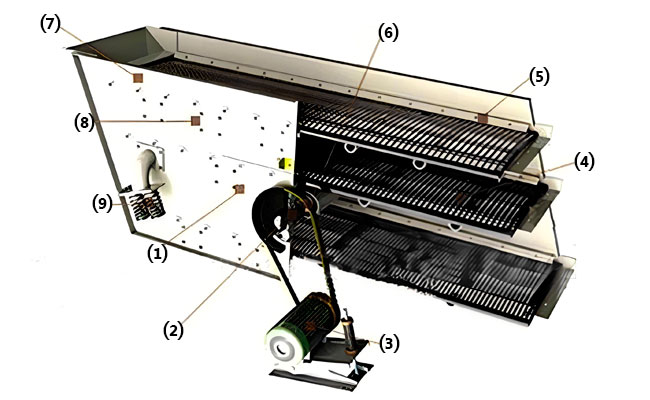 (7)
(6)
(5)
(8)
(4)
(9)
(1)
(2)
(3)